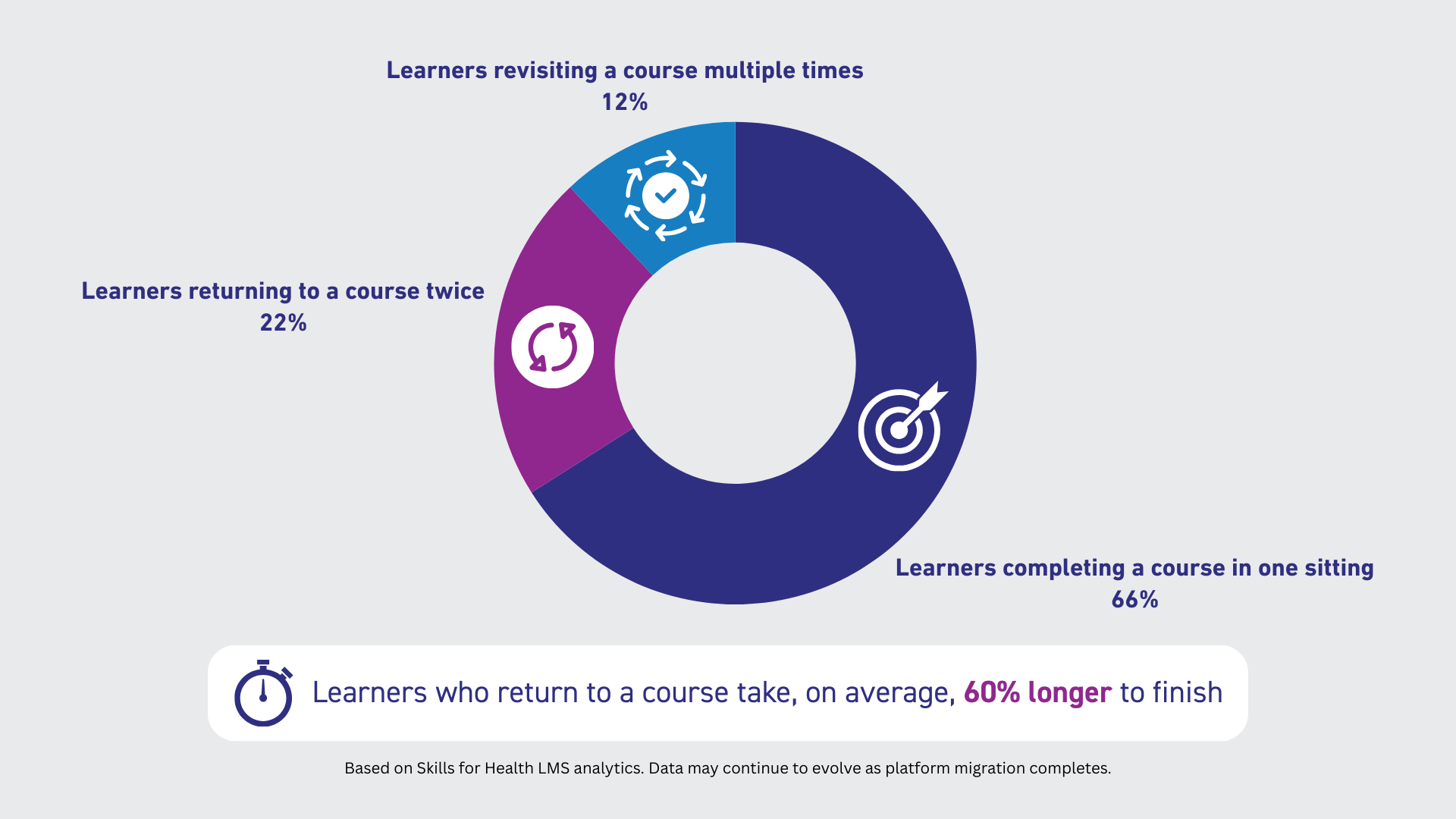 Learners revisiting a course multiple times
12%

Learners returning to a course twice
22%

Learners completing a course in one sitting
66%

Learners who return to a course take, on average, 60% longer to finish

Based on Skills for Health LMS analytics. Data may continue to evolve as platform migration completes.